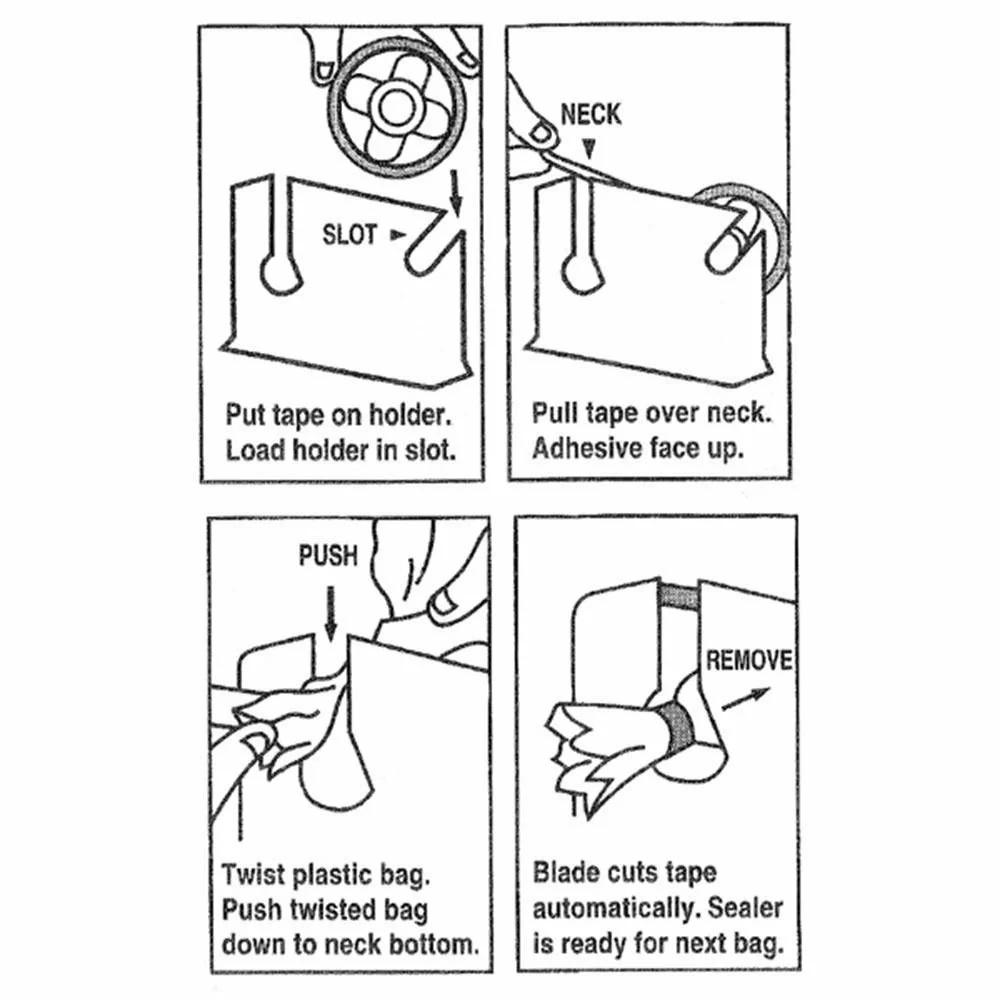 SLOT

Put tape on holder.
Load holder in slot.

NECK

Pull tape over neck.
Adhesive face up.

PUSH

Twist plastic bag.
Push twisted bag down to neck bottom.

REMOVE

Blade cuts tape automatically. Sealer is ready for next bag.